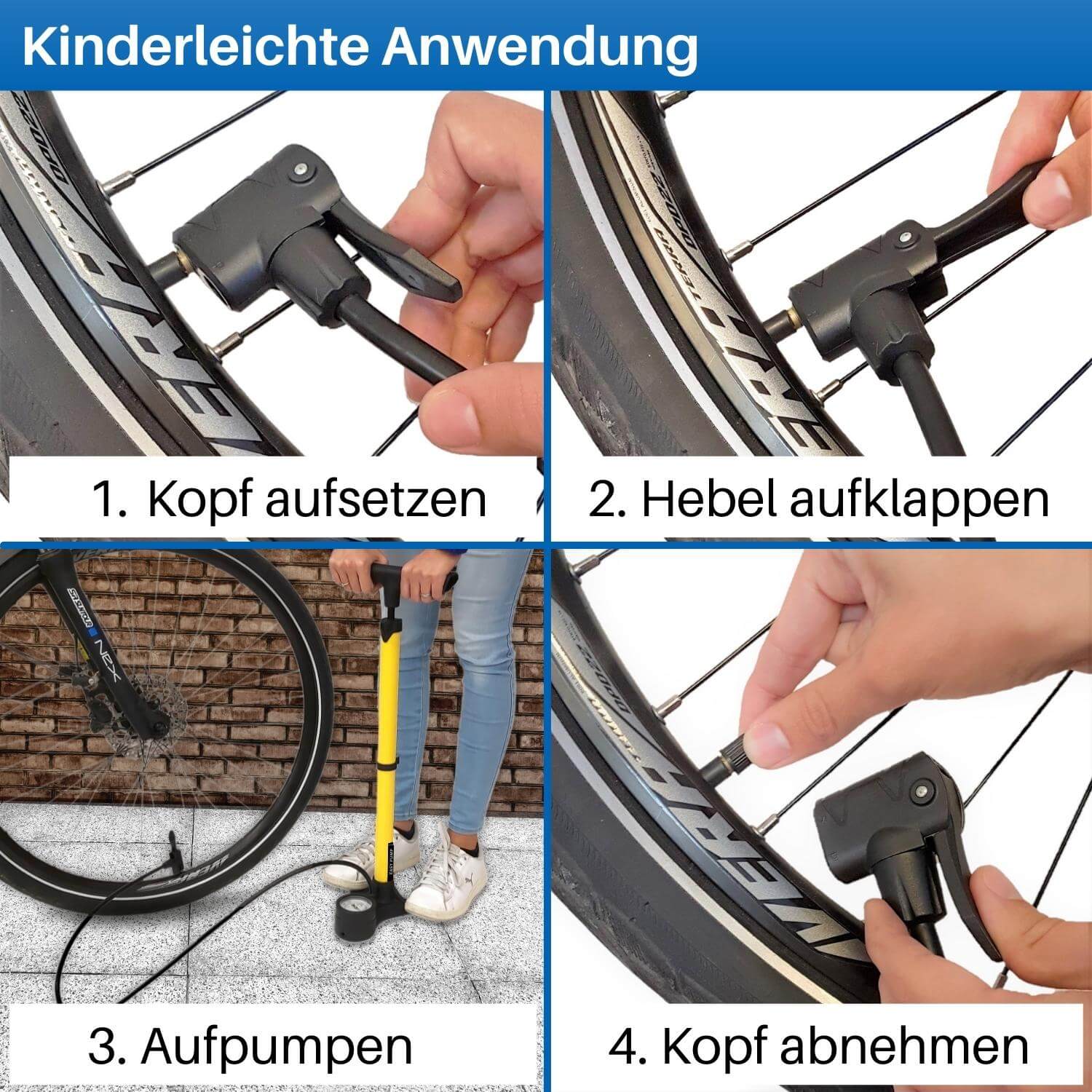 Kinderleichte Anwendung

1. Kopf aufsetzen

2. Hebel aufklappen

3. Aufpumpen

4. Kopf abnehmen